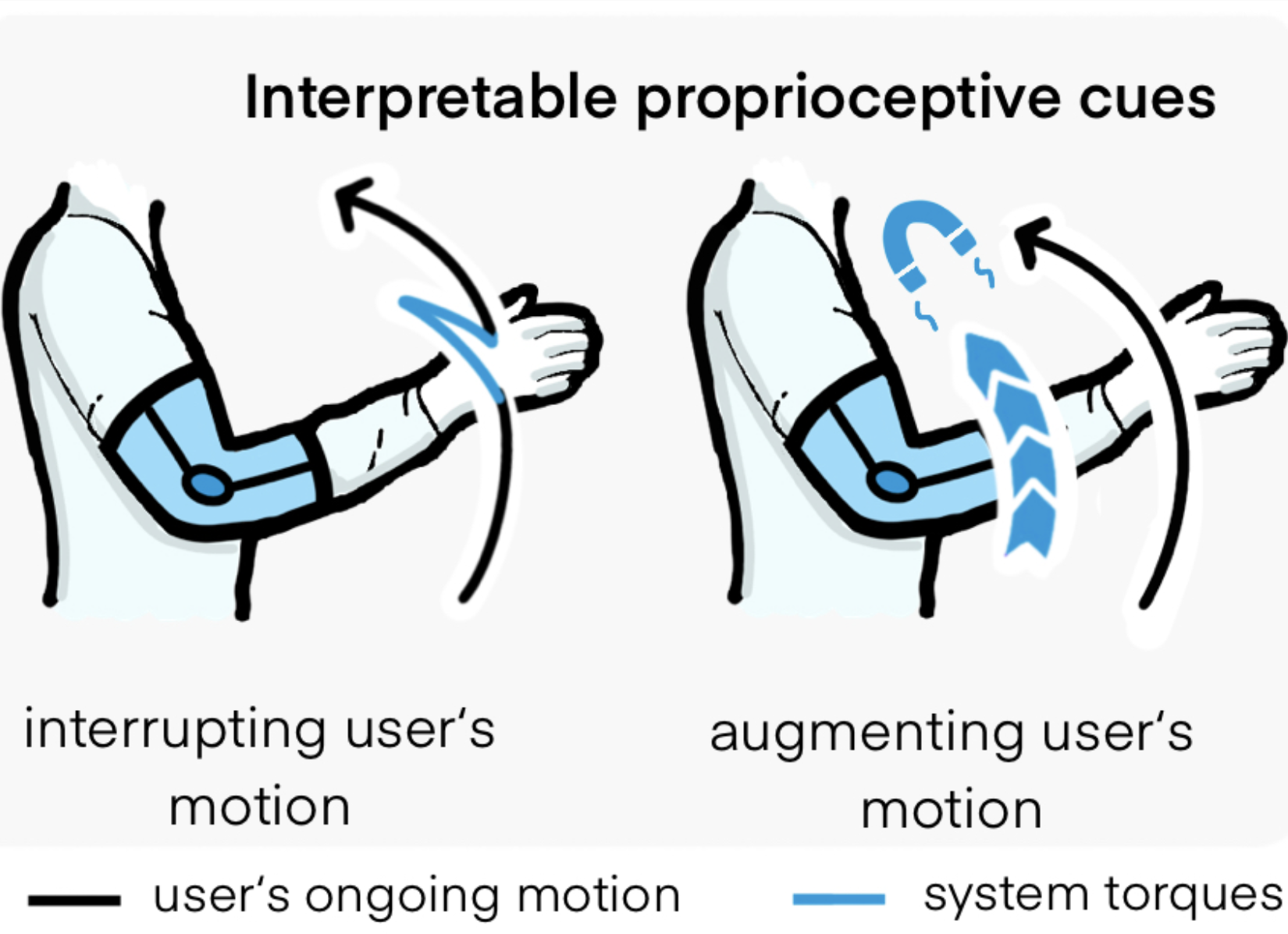 Interpretable proprioceptive cues

interrupting user's motion

augmenting user's motion

user's ongoing motion

system torques